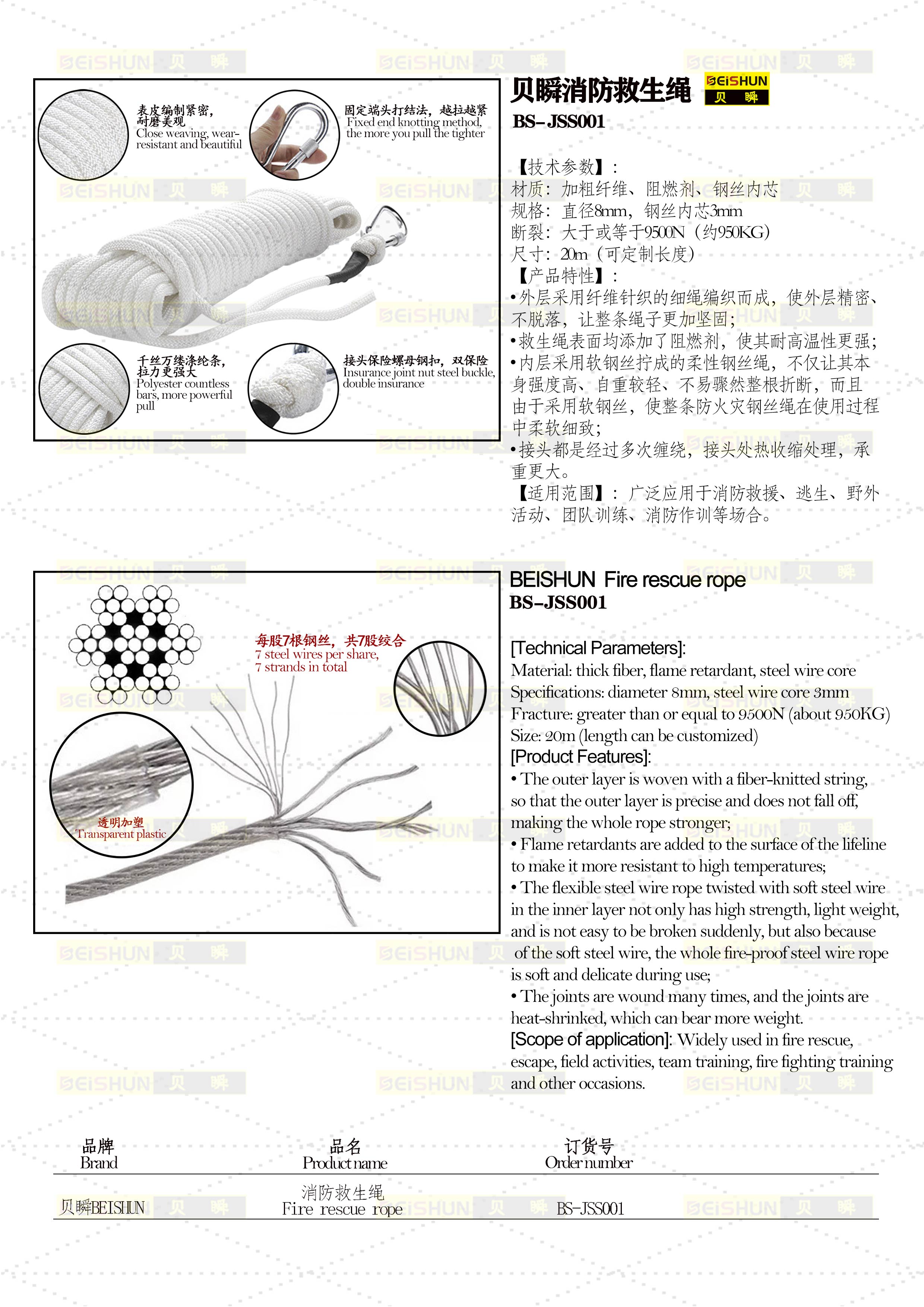 表皮编制紧密，耐磨美观
Close weaving, wear-resistant and beautiful

固定端头打结法，越拉越紧
Fixed end knotting method, the more you pull the tighter

千丝万缕涤纶条，拉力更强大
Polyester countless bars, more powerful pull

接头保险螺母钢扣，双保险
Insurance joint nut steel buckle, double insurance

贝瞬消防救生绳
BEiSHUN 贝 瞬
BS-JSS001

【技术参数】：
材质：加粗纤维、阻燃剂、钢丝内芯
规格：直径8mm，钢丝内芯3mm
断裂：大于或等于9500N（约950KG）
尺寸：20m（可定制长度）
【产品特性】：
•外层采用纤维针织的细绳编织而成，使外层精密、不脱落，让整条绳子更加坚固；
•救生绳表面均添加了阻燃剂，使其耐高温性更强；
•内层采用软钢丝拧成的柔性钢丝绳，不仅让其本身强度高、自重较轻、不易骤然整根折断，而且由于采用软钢丝，使整条防火灾钢丝绳在使用过程中柔软细致；
•接头都是经过多次缠绕，接头处热收缩处理，承重更大。
【适用范围】：广泛应用于消防救援、逃生、野外活动、团队训练、消防作训等场合。

每股7根钢丝，共7股绞合
7 steel wires per share, 7 strands in total

透明加塑
Transparent plastic

BEISHUN Fire rescue rope
BS-JSS001

[Technical Parameters]:
Material: thick fiber, flame retardant, steel wire core
Specifications: diameter 8mm, steel wire core 3mm
Fracture: greater than or equal to 9500N (about 950KG)
Size: 20m (length can be customized)
[Product Features]:
• The outer layer is woven with a fiber-knitted string, so that the outer layer is precise and does not fall off, making the whole rope stronger;
• Flame retardants are added to the surface of the lifeline to make it more resistant to high temperatures;
• The flexible steel wire rope twisted with soft steel wire in the inner layer not only has high strength, light weight, and is not easy to be broken suddenly, but also because of the soft steel wire, the whole fire-proof steel wire rope is soft and delicate during use;
• The joints are wound many times, and the joints are heat-shrinked, which can bear more weight.
[Scope of application]: Widely used in fire rescue, escape, field activities, team training, fire fighting training and other occasions.

| 品牌 Brand | 品名 Product name | 订货号 Order number |
|---|---|---|
| 贝瞬BEISHUN | 消防救生绳 Fire rescue rope | BS-JSS001 |