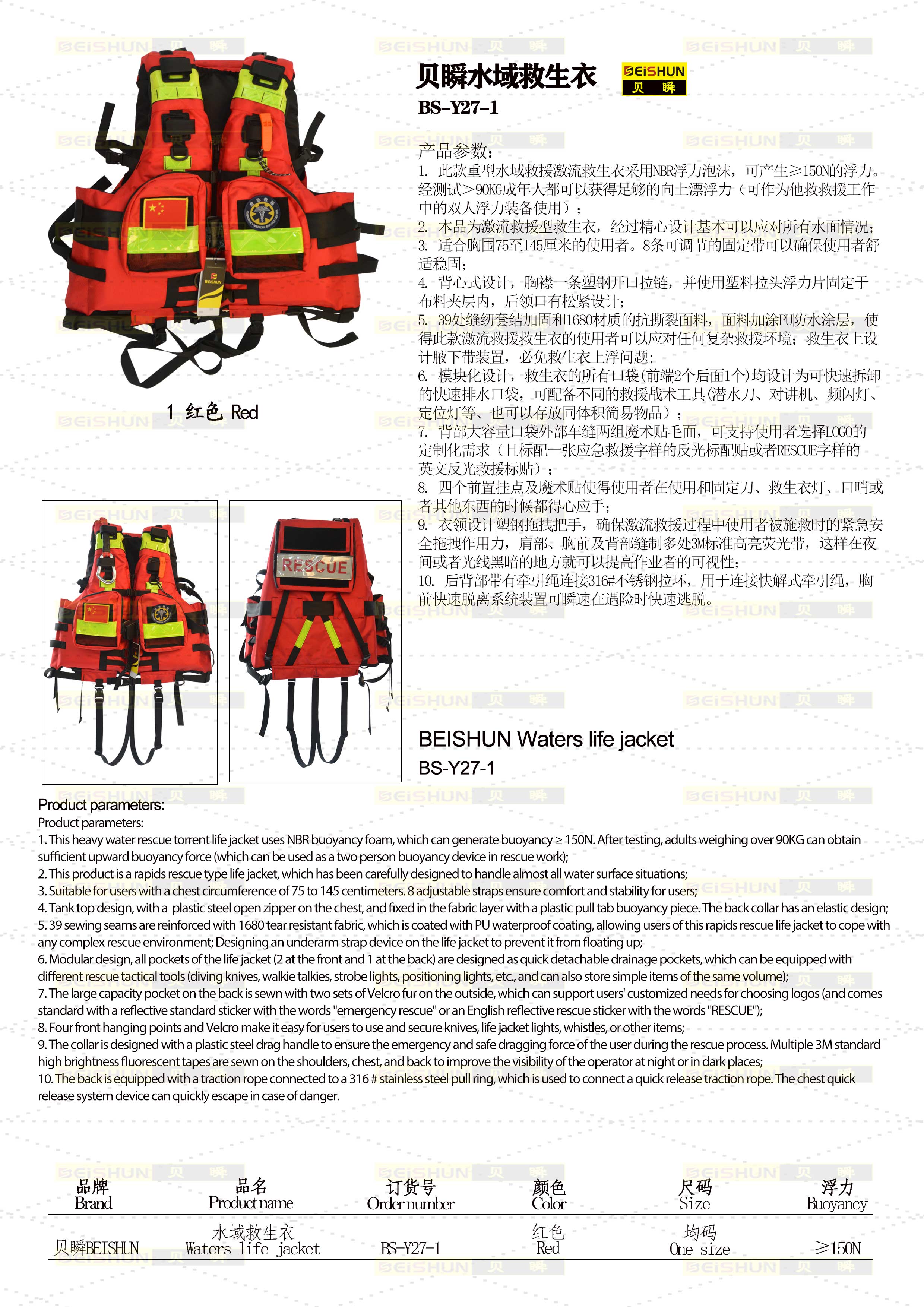 贝瞬水域救生衣 BEISHUN 贝 瞬

BS-Y27-1

产品参数：
1. 此款重型水域救援激流救生衣采用NBR浮力泡沫，可产生≥150N的浮力。经测试>90KG成年人都可以获得足够的向上漂浮力（可作为他救救援工作中的双人浮力装备使用）；
2. 本品为激流救援型救生衣，经过精心设计基本可以应对所有水面情况；
3. 适合胸围75至145厘米的使用者。8条可调节的固定带可以确保使用者舒适稳固；
4. 背心式设计，胸襟一条塑钢开口拉链，并使用塑料拉头浮力片固定于布料夹层内，后领口有松紧设计；
5. 39处缝纫套结加固和1680材质的抗撕裂面料，面料加涂PU防水涂层，使得此款激流救援救生衣的使用者可以应对任何复杂救援环境；救生衣上设计腋下带装置，必免救生衣上浮问题；
6. 模块化设计，救生衣的所有口袋(前端2个后面1个)均设计为可快速拆卸的快速排水口袋，可配备不同的救援战术工具(潜水刀、对讲机、频闪灯、定位灯等、也可以存放同体积简易物品）；
7. 背部大容量口袋外部车缝两组魔术贴毛面，可支持使用者选择LOGO的定制化需求（且标配一张应急救援字样的反光标配贴或者RESCUE字样的英文反光救援标贴）；
8. 四个前置挂点及魔术贴使得使用者在使用和固定刀、救生衣灯、口哨或者其他东西的时候都得心应手；
9. 衣领设计塑钢拖拽把手，确保激流救援过程中使用者被施救时的紧急安全拖拽作用力，肩部、胸前及背部缝制多处3M标准高亮荧光带，这样在夜间或者光线黑暗的地方就可以提高作业者的可视性；
10. 后背部带有牵引绳连接316#不锈钢拉环，用于连接快解式牵引绳，胸前快速脱离系统装置可瞬速在遇险时快速逃脱。

1 红色 Red

RESCUE

BEISHUN Waters life jacket
BS-Y27-1

Product parameters:
Product parameters:
1. This heavy water rescue torrent life jacket uses NBR buoyancy foam, which can generate buoyancy ≥ 150N. After testing, adults weighing over 90KG can obtain sufficient upward buoyancy force (which can be used as a two person buoyancy device in rescue work);
2. This product is a rapids rescue type life jacket, which has been carefully designed to handle almost all water surface situations;
3. Suitable for users with a chest circumference of 75 to 145 centimeters. 8 adjustable straps ensure comfort and stability for users;
4. Tank top design, with a plastic steel open zipper on the chest, and fixed in the fabric layer with a plastic pull tab buoyancy piece. The back collar has an elastic design;
5. 39 sewing seams are reinforced with 1680 tear resistant fabric, which is coated with PU waterproof coating, allowing users of this rapids rescue life jacket to cope with any complex rescue environment; Designing an underarm strap device on the life jacket to prevent it from floating up;
6. Modular design, all pockets of the life jacket (2 at the front and 1 at the back) are designed as quick detachable drainage pockets, which can be equipped with different rescue tactical tools (diving knives, walkie talkies, strobe lights, positioning lights, etc., and can also store simple items of the same volume);
7. The large capacity pocket on the back is sewn with two sets of Velcro fur on the outside, which can support users' customized needs for choosing logos (and comes standard with a reflective standard sticker with the words "emergency rescue" or an English reflective rescue sticker with the words "RESCUE");
8. Four front hanging points and Velcro make it easy for users to use and secure knives, life jacket lights, whistles, or other items;
9. The collar is designed with a plastic steel drag handle to ensure the emergency and safe dragging force of the user during the rescue process. Multiple 3M standard high brightness fluorescent tapes are sewn on the shoulders, chest, and back to improve the visibility of the operator at night or in dark places;
10. The back is equipped with a traction rope connected to a 316 # stainless steel pull ring, which is used to connect a quick release traction rope. The chest quick release system device can quickly escape in case of danger.

| 品牌 Brand | 品名 Product name | 订货号 Order number | 颜色 Color | 尺码 Size | 浮力 Buoyancy |
|---|---|---|---|---|---|
| 贝瞬BEISHUN | 水域救生衣 Waters life jacket | BS-Y27-1 | 红色 Red | 均码 One size | ≥150N |